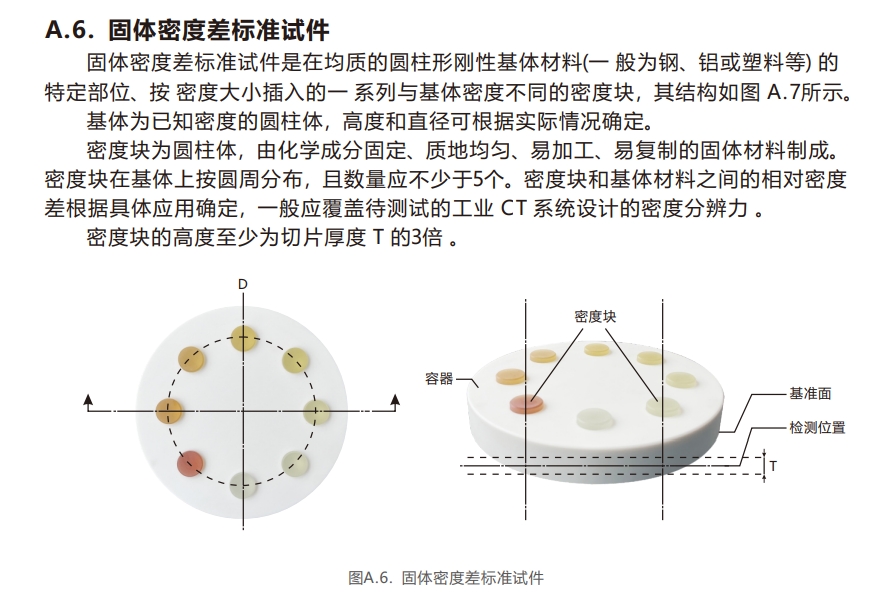 A.6. 固体密度差标准试件

固体密度差标准试件是在均质的圆柱形刚性基体材料(一 般为钢、铝或塑料等) 的特定部位、按 密度大小插入的一 系列与基体密度不同的密度块，其结构如图 A.7所示。

基体为已知密度的圆柱体，高度和直径可根据实际情况确定。

密度块为圆柱体，由化学成分固定、质地均匀、易加工、易复制的固体材料制成。密度块在基体上按圆周分布，且数量应不少于5个。密度块和基体材料之间的相对密度差根据具体应用确定，一般应覆盖待测试的工业 CT 系统设计的密度分辨力 。

密度块的高度至少为切片厚度 T 的3倍 。

D

密度块

容器

基准面

检测位置

T

图A.6. 固体密度差标准试件